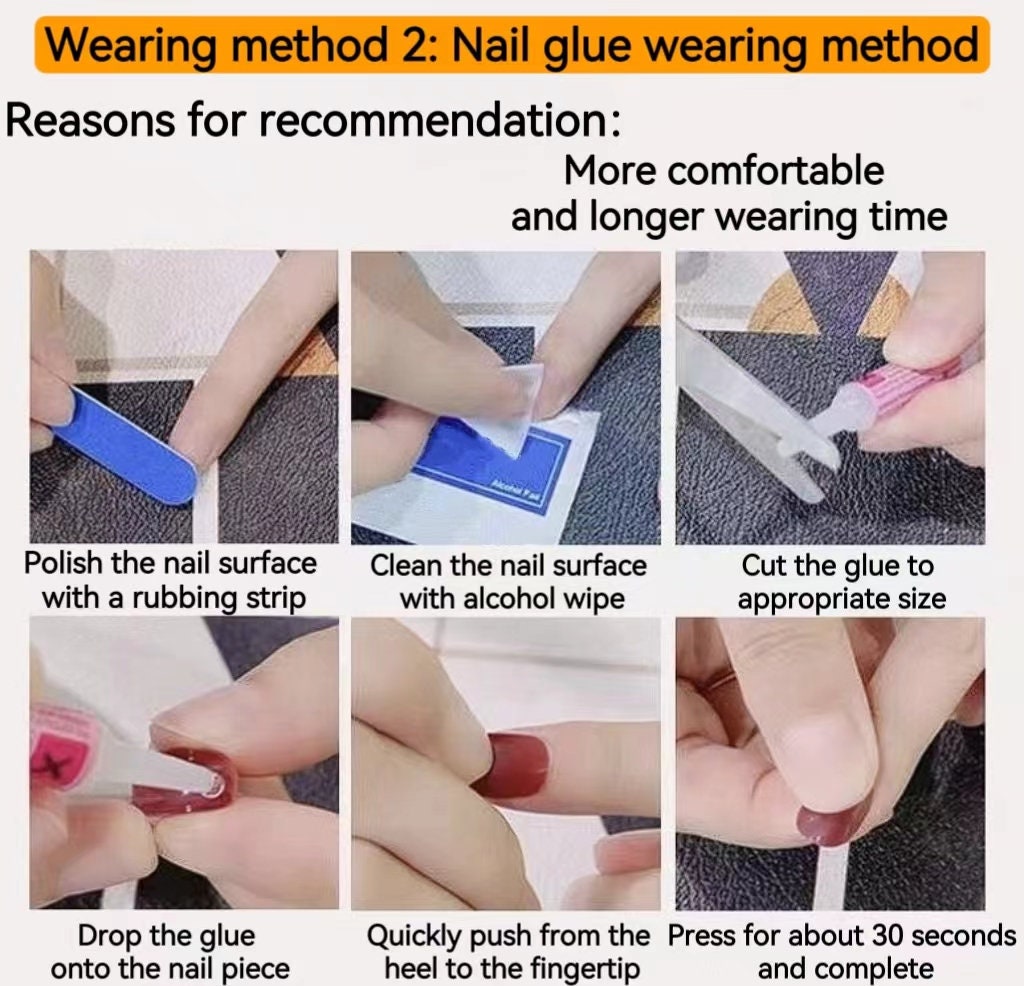 Wearing method 2: Nail glue wearing method

Reasons for recommendation:

More comfortable and longer wearing time

Alcohol Pad

Polish the nail surface with a rubbing strip

Clean the nail surface with alcohol wipe

Cut the glue to appropriate size

Drop the glue onto the nail piece

Quickly push from the heel to the fingertip

Press for about 30 seconds and complete